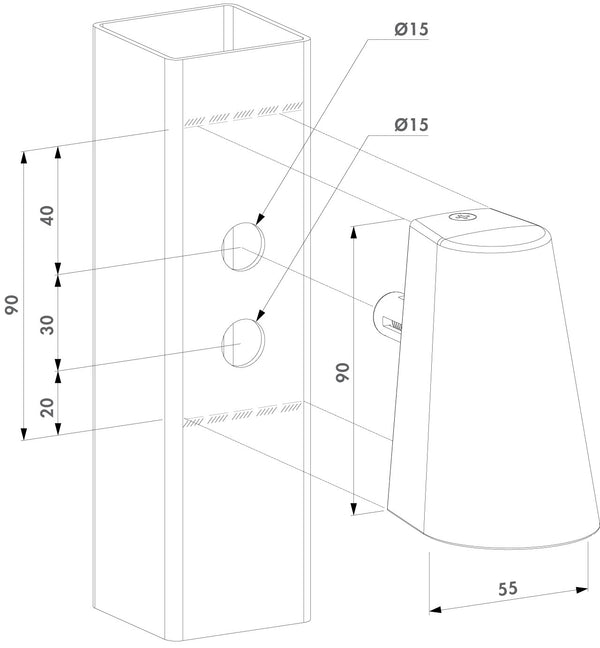 Ø15
Ø15
90
40
30
20
90
55