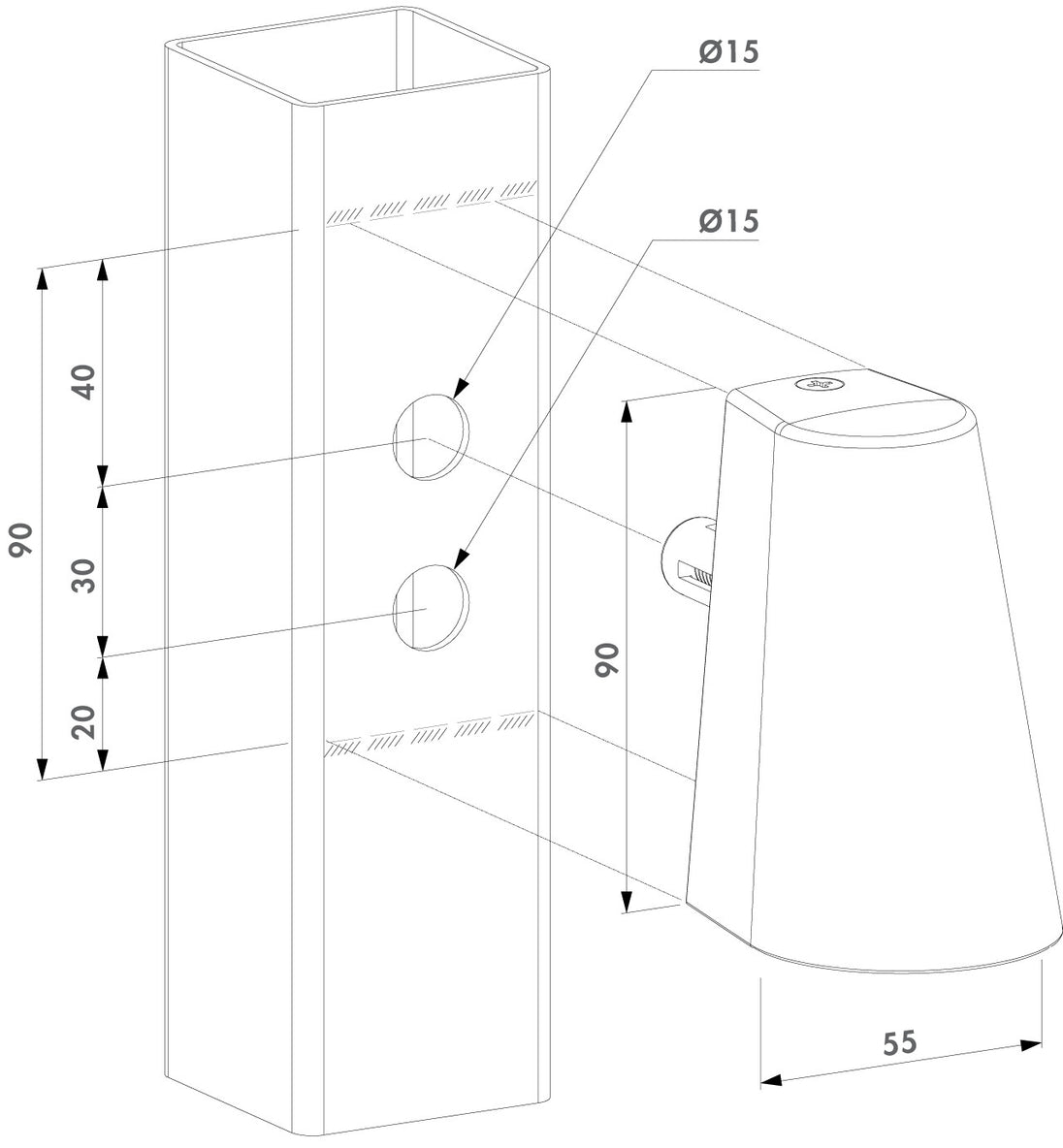 Ø15

Ø15

90

40

30

20

90

55