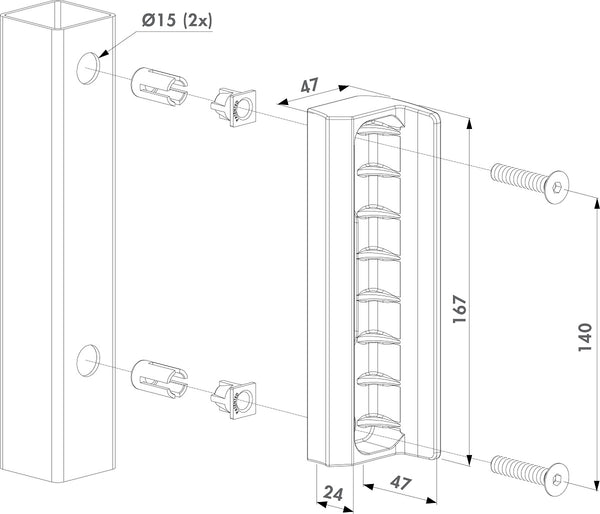 Ø15 (2x)
47
167
140
24
47