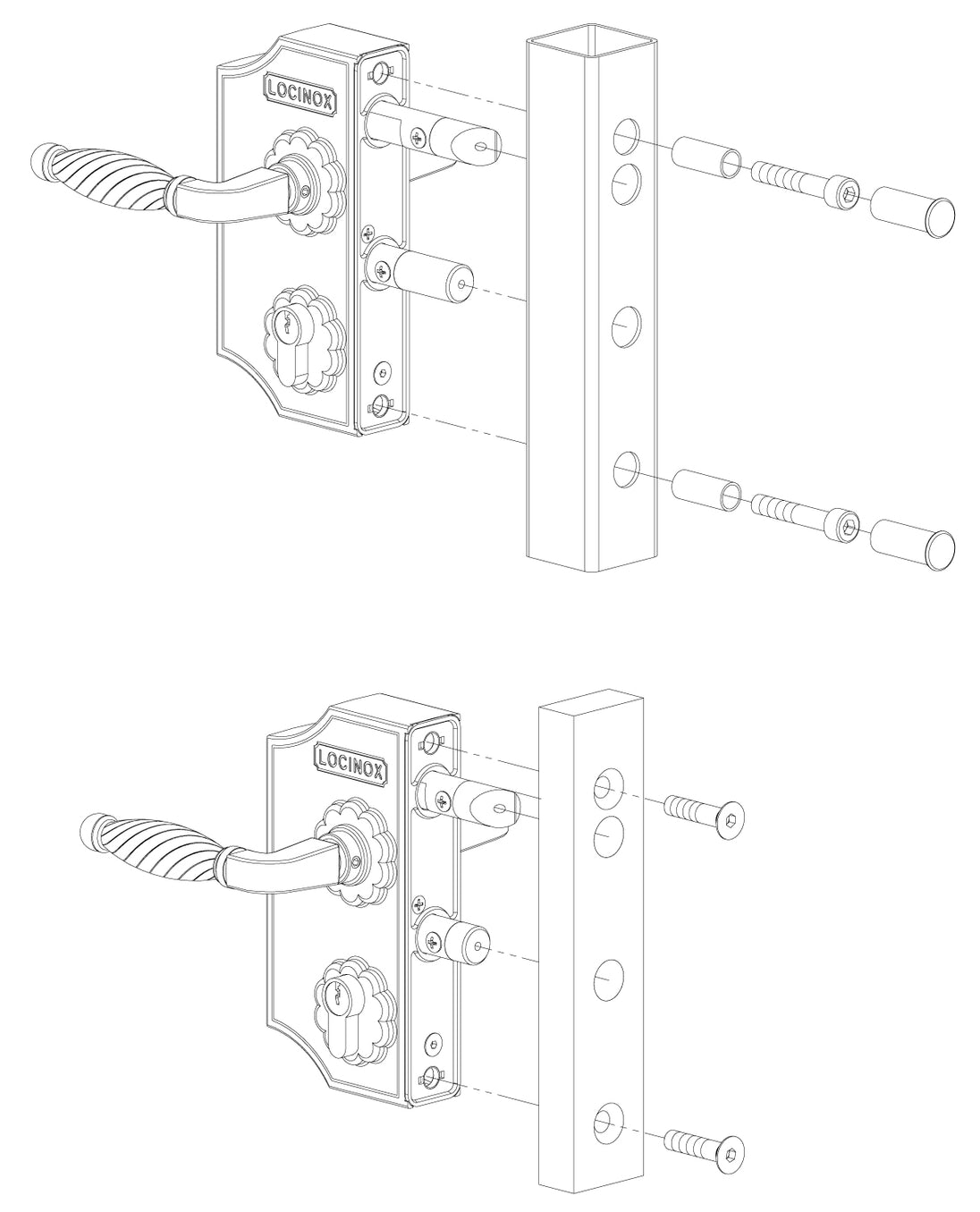 LOCINOX

LOCINOX