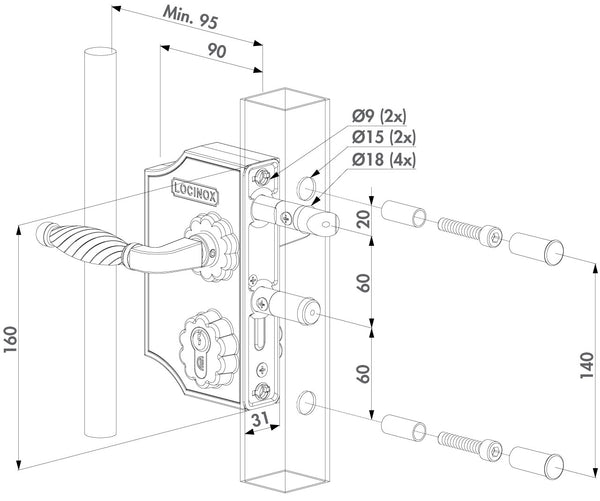 Min. 95
90
Ø9 (2x)
Ø15 (2x)
Ø18 (4x)
LOCINOX
20
60
60
160
140
31