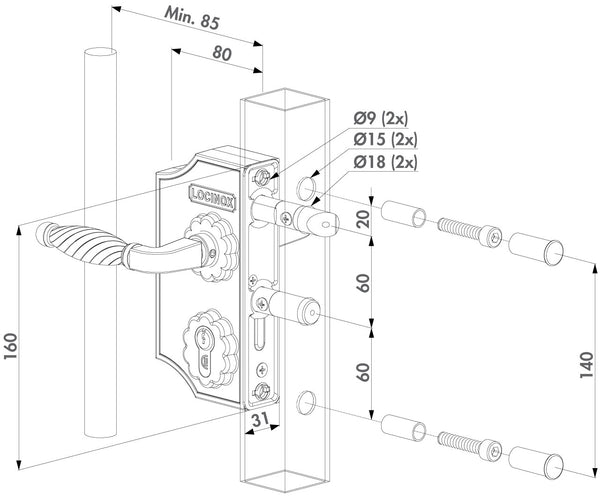 Min. 85
80
Ø9 (2x)
Ø15 (2x)
Ø18 (2x)
LOCINOX
20
60
60
160
140
31