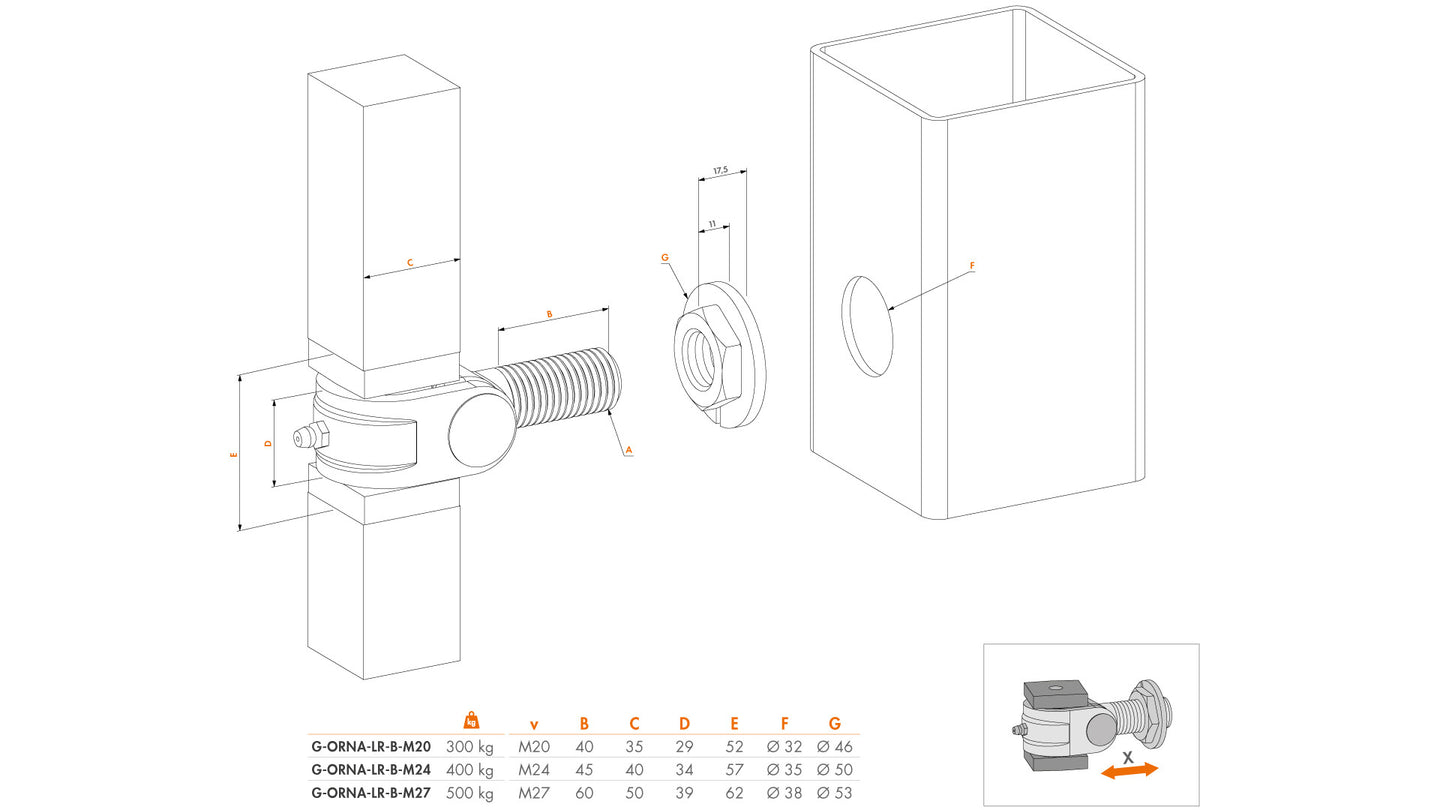 C

B

17,5

11

G

F

E

D

A

| | kg | v | B | C | D | E | F | G |
|---|---|---|---|---|---|---|---|---|
| G-ORNA-LR-B-M20 | 300 kg | M20 | 40 | 35 | 29 | 52 | ∅ 32 | ∅ 46 |
| G-ORNA-LR-B-M24 | 400 kg | M24 | 45 | 40 | 34 | 57 | ∅ 35 | ∅ 50 |
| G-ORNA-LR-B-M27 | 500 kg | M27 | 60 | 50 | 39 | 62 | ∅ 38 | ∅ 53 |

X