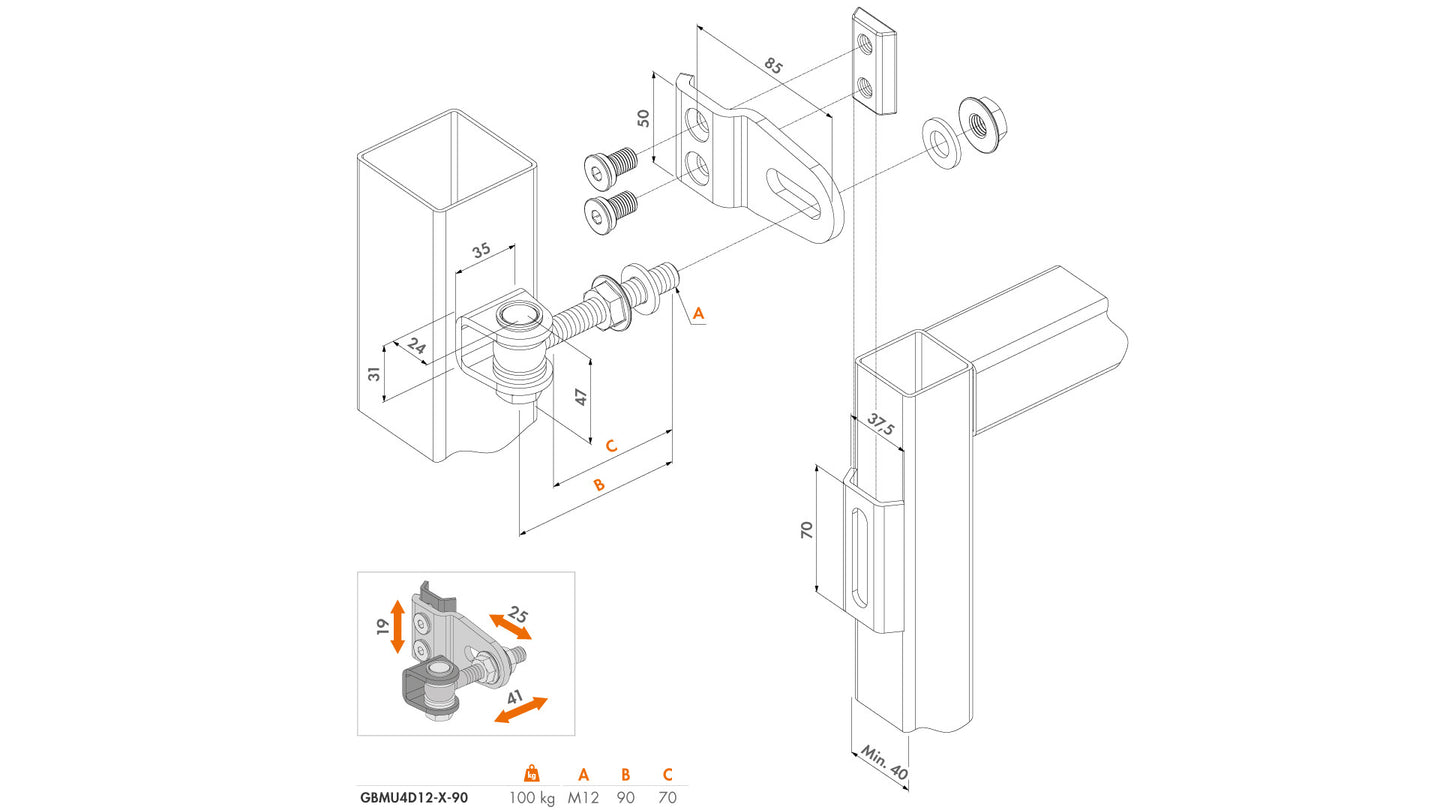 85
50
35
24
31
47
A
C
B
37,5
70
Min. 40
19
25
41

|  | kg | A | B | C |
|---|---|---|---|---|
| GBMU4D12-X-90 | 100 kg | M12 | 90 | 70 |