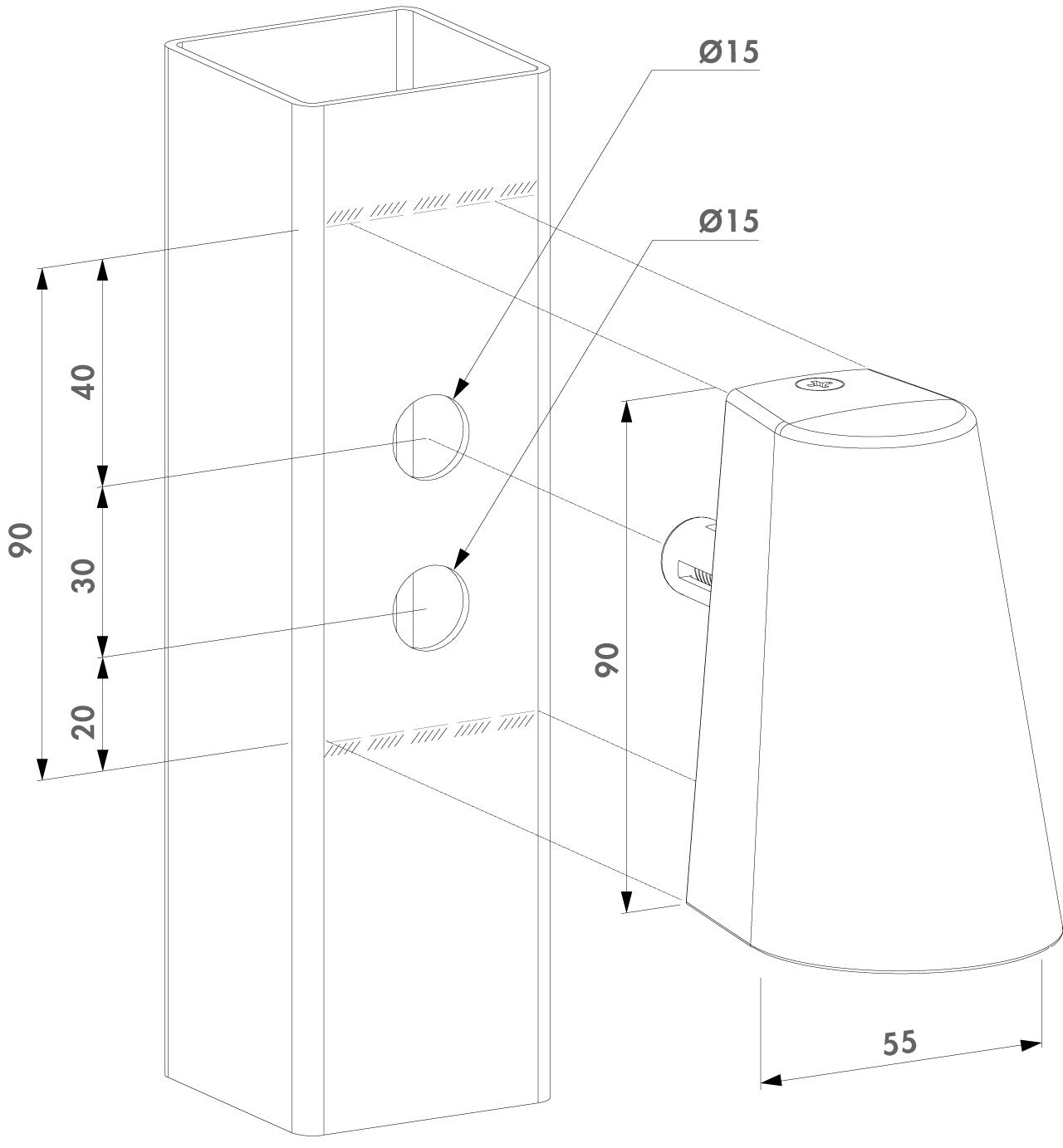 Ø15
Ø15
90
40
30
20
90
55