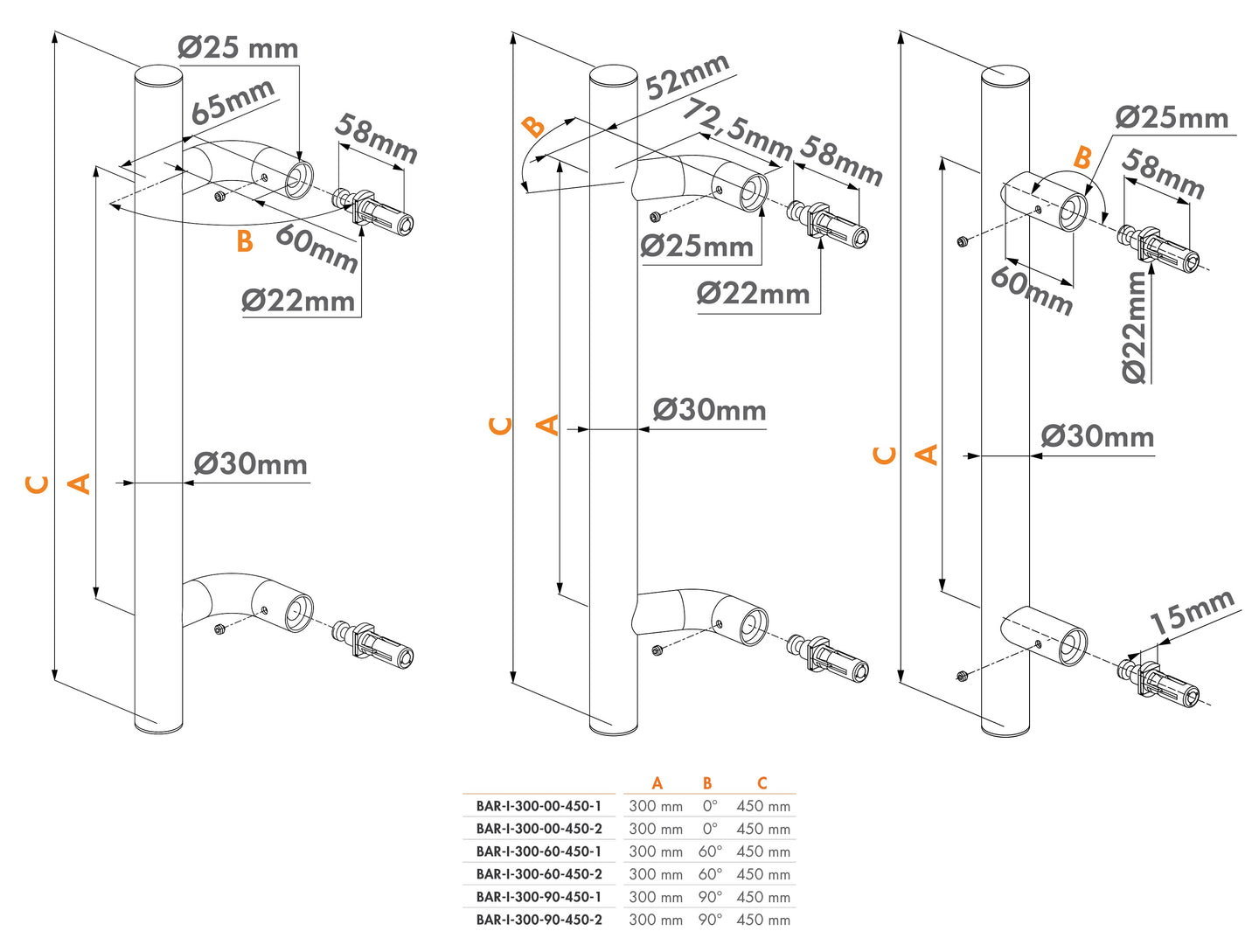 Ø25 mm
65mm
58mm
B
60mm
Ø22mm
C
A
Ø30mm

52mm
B
72,5mm
58mm
Ø25mm
Ø22mm
C
A
Ø30mm

Ø25mm
B
58mm
60mm
Ø22mm
C
A
Ø30mm
15mm

| | A | B | C |
|---|---|---|---|
| BAR-I-300-00-450-1 | 300 mm | 0° | 450 mm |
| BAR-I-300-00-450-2 | 300 mm | 0° | 450 mm |
| BAR-I-300-60-450-1 | 300 mm | 60° | 450 mm |
| BAR-I-300-60-450-2 | 300 mm | 60° | 450 mm |
| BAR-I-300-90-450-1 | 300 mm | 90° | 450 mm |
| BAR-I-300-90-450-2 | 300 mm | 90° | 450 mm |